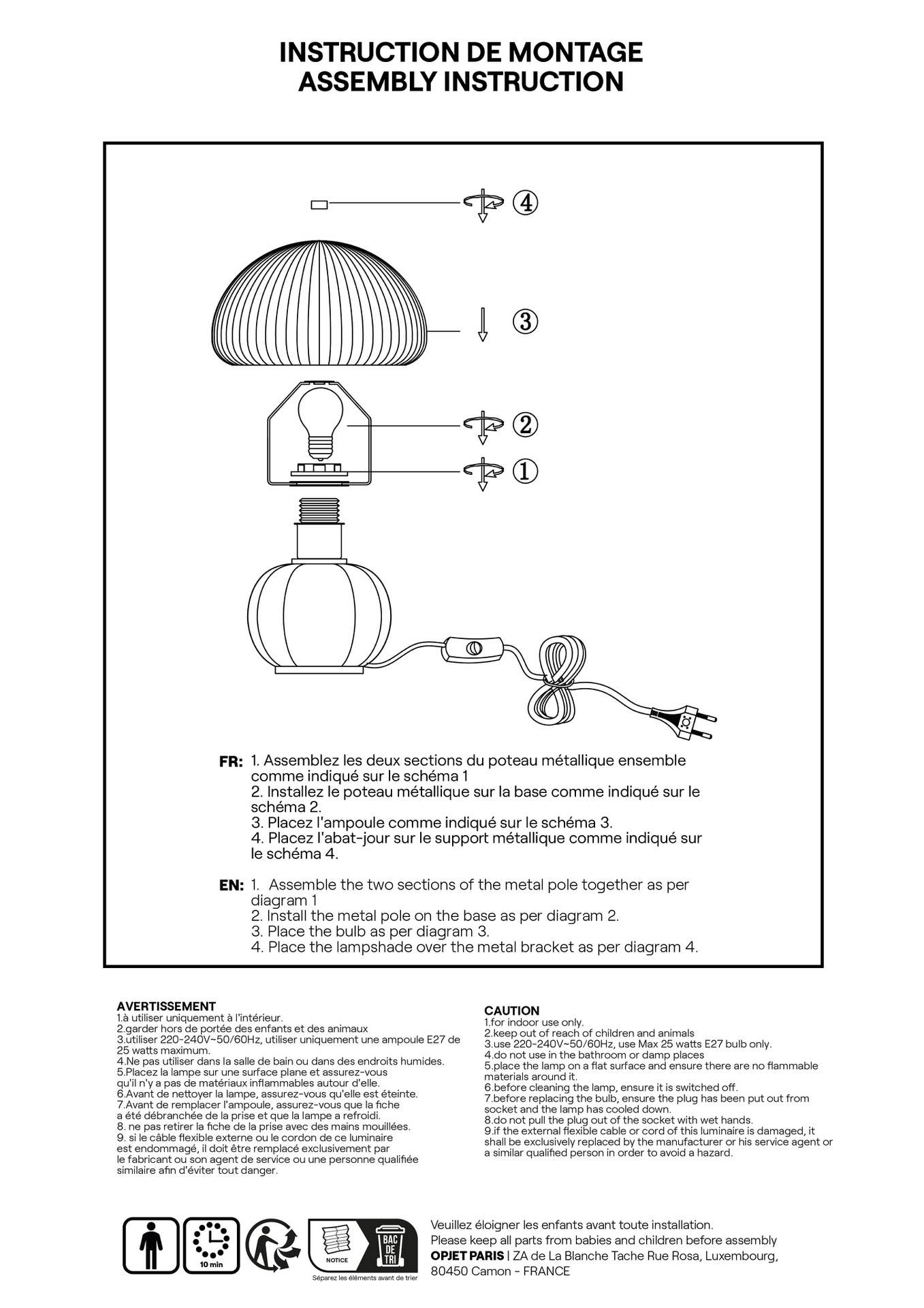 INSTRUCTION DE MONTAGE
ASSEMBLY INSTRUCTION

④

③

②

①

FR: 1. Assemblez les deux sections du poteau métallique ensemble comme indiqué sur le schéma 1
2. Installez le poteau métallique sur la base comme indiqué sur le schéma 2.
3. Placez l'ampoule comme indiqué sur le schéma 3.
4. Placez l'abat-jour sur le support métallique comme indiqué sur le schéma 4.

EN: 1. Assemble the two sections of the metal pole together as per diagram 1
2. Install the metal pole on the base as per diagram 2.
3. Place the bulb as per diagram 3.
4. Place the lampshade over the metal bracket as per diagram 4.

AVERTISSEMENT
1.à utiliser uniquement à l'intérieur.
2.garder hors de portée des enfants et des animaux
3.utiliser 220-240V~50/60Hz, utiliser uniquement une ampoule E27 de 25 watts maximum.
4.Ne pas utiliser dans la salle de bain ou dans des endroits humides.
5.Placez la lampe sur une surface plane et assurez-vous qu'il n'y a pas de matériaux inflammables autour d'elle.
6.Avant de nettoyer la lampe, assurez-vous qu'elle est éteinte.
7.Avant de remplacer l'ampoule, assurez-vous que la fiche a été débranchée de la prise et que la lampe a refroidi.
8. ne pas retirer la fiche de la prise avec des mains mouillées.
9. si le câble flexible externe ou le cordon de ce luminaire est endommagé, il doit être remplacé exclusivement par le fabricant ou son agent de service ou une personne qualifiée similaire afin d'éviter tout danger.

CAUTION
1.for indoor use only.
2.keep out of reach of children and animals
3.use 220-240V~50/60Hz, use Max 25 watts E27 bulb only.
4.do not use in the bathroom or damp places
5.place the lamp on a flat surface and ensure there are no flammable materials around it.
6.before cleaning the lamp, ensure it is switched off.
7.before replacing the bulb, ensure the plug has been put out from socket and the lamp has cooled down.
8.do not pull the plug out of the socket with wet hands.
9.if the external flexible cable or cord of this luminaire is damaged, it shall be exclusively replaced by the manufacturer or his service agent or a similar qualified person in order to avoid a hazard.

10 min
NOTICE
BAC DE TRI
Séparez les éléments avant de trier

Veuillez éloigner les enfants avant toute installation.
Please keep all parts from babies and children before assembly
OPJET PARIS | ZA de La Blanche Tache Rue Rosa, Luxembourg, 80450 Camon - FRANCE